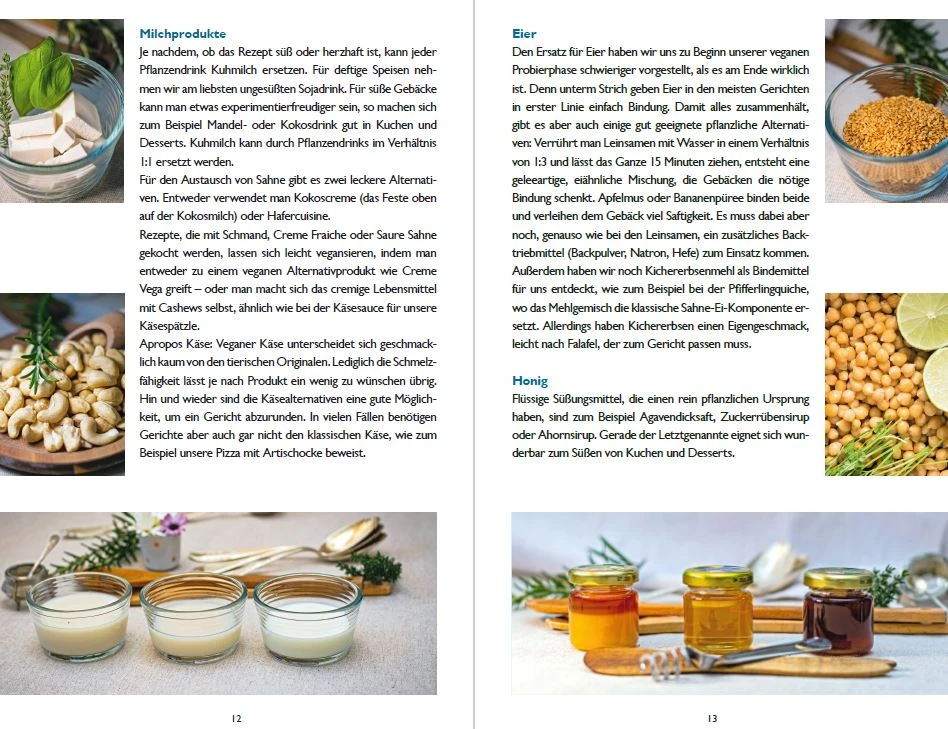 Milchprodukte

Je nachdem, ob das Rezept süß oder herzhaft ist, kann jeder Pflanzendrink Kuhmilch ersetzen. Für deftige Speisen nehmen wir am liebsten ungesüßten Sojadrink. Für süße Gebäcke kann man etwas experimentierfreudiger sein, so machen sich zum Beispiel Mandel- oder Kokosdrink gut in Kuchen und Desserts. Kuhmilch kann durch Pflanzendrinks im Verhältnis 1:1 ersetzt werden.

Für den Austausch von Sahne gibt es zwei leckere Alternativen. Entweder verwendet man Kokoscreme (das Feste oben auf der Kokosmilch) oder Hafercuisine.

Rezepte, die mit Schmand, Creme Fraiche oder Saure Sahne gekocht werden, lassen sich leicht veganisieren, indem man entweder zu einem veganen Alternativprodukt wie Creme Vega greift – oder man macht sich das cremige Lebensmittel mit Cashews selbst, ähnlich wie bei der Käsesauce für unsere Käsespätzle.

Apropos Käse: Veganer Käse unterscheidet sich geschmacklich kaum von den tierischen Originalen. Lediglich die Schmelzfähigkeit lässt je nach Produkt ein wenig zu wünschen übrig. Hin und wieder sind die Käsealternativen eine gute Möglichkeit, um ein Gericht abzurunden. In vielen Fällen benötigen Gerichte aber auch gar nicht den klassischen Käse, wie zum Beispiel unsere Pizza mit Artischocke beweist.

12

Eier

Den Ersatz für Eier haben wir uns zu Beginn unserer veganen Probierphase schwieriger vorgestellt, als es am Ende wirklich ist. Denn unterm Strich geben Eier in den meisten Gerichten in erster Linie einfach Bindung. Damit alles zusammenhält, gibt es aber auch einige gut geeignete pflanzliche Alternativen: Verrührt man Leinsamen mit Wasser in einem Verhältnis von 1:3 und lässt das Ganze 15 Minuten ziehen, entsteht eine geleeartige, eiähnliche Mischung, die Gebäcken die nötige Bindung schenkt. Apfelmus oder Bananenpüree binden beide und verleihen dem Gebäck viel Saftigkeit. Es muss dabei aber noch, genauso wie bei den Leinsamen, ein zusätzliches Backtriebmittel (Backpulver, Natron, Hefe) zum Einsatz kommen. Außerdem haben wir noch Kichererbsenmehl als Bindemittel für uns entdeckt, wie zum Beispiel bei der Pfifferlingquiche, wo das Mehlgemisch die klassische Sahne-Ei-Komponente ersetzt. Allerdings haben Kichererbsen einen Eigengeschmack, leicht nach Falafel, der zum Gericht passen muss.

Honig

Flüssige Süßungsmittel, die einen rein pflanzlichen Ursprung haben, sind zum Beispiel Agavendicksaft, Zuckerrübensirup oder Ahornsirup. Gerade der Letztgenannte eignet sich wunderbar zum Süßen von Kuchen und Desserts.

13